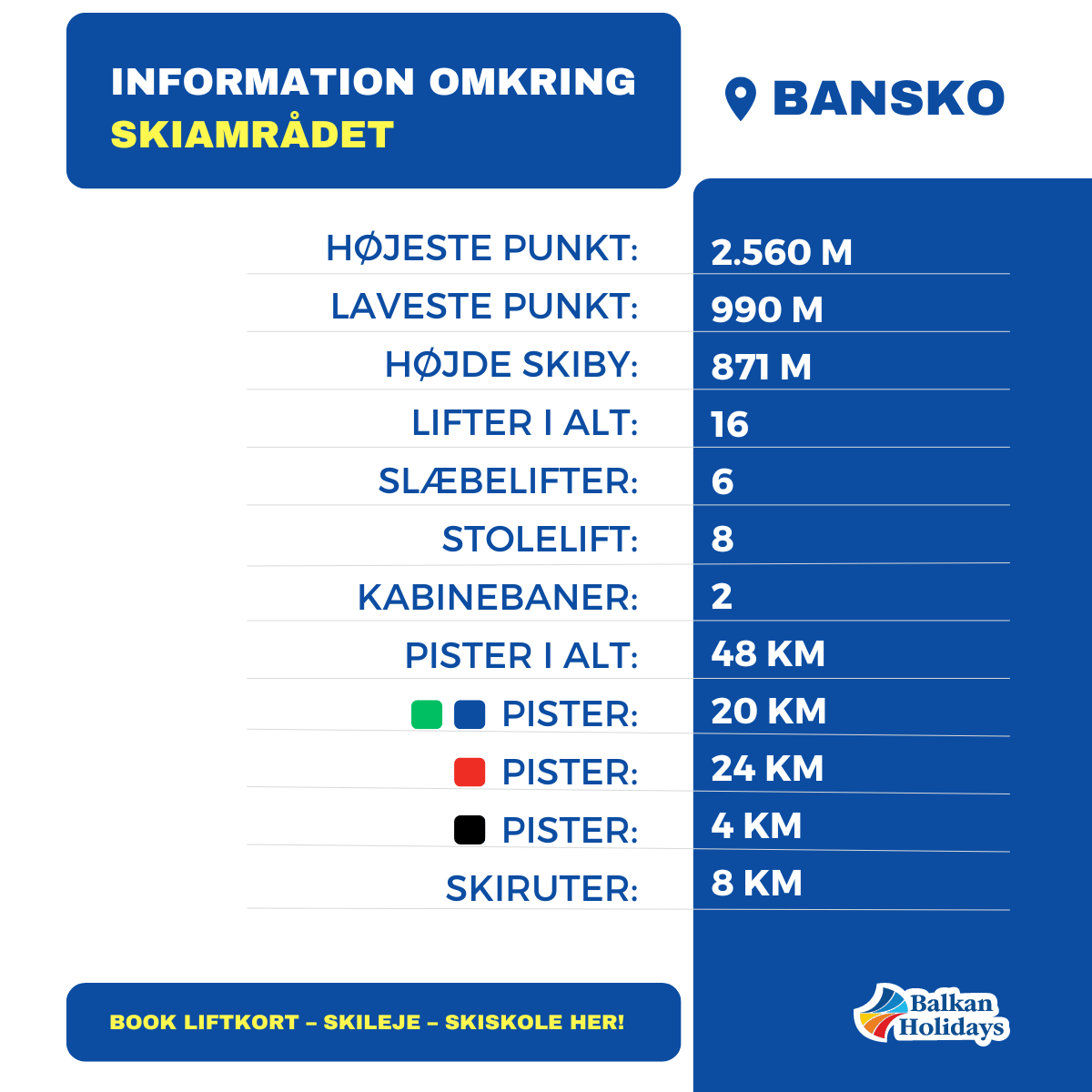 INFORMATION OMKRING
SKIAMRÅDET

BANSKO

| | |
|---|---|
| HØJESTE PUNKT: | 2.560 M |
| LAVESTE PUNKT: | 990 M |
| HØJDE SKIBY: | 871 M |
| LIFTER I ALT: | 16 |
| SLÆBELIFTER: | 6 |
| STOLELIFT: | 8 |
| KABINEBANER: | 2 |
| PISTER I ALT: | 48 KM |
| PISTER: | 20 KM |
| PISTER: | 24 KM |
| PISTER: | 4 KM |
| SKIRUTER: | 8 KM |

BOOK LIFTKORT – SKILEJE – SKISKOLE HER!

Balkan Holidays